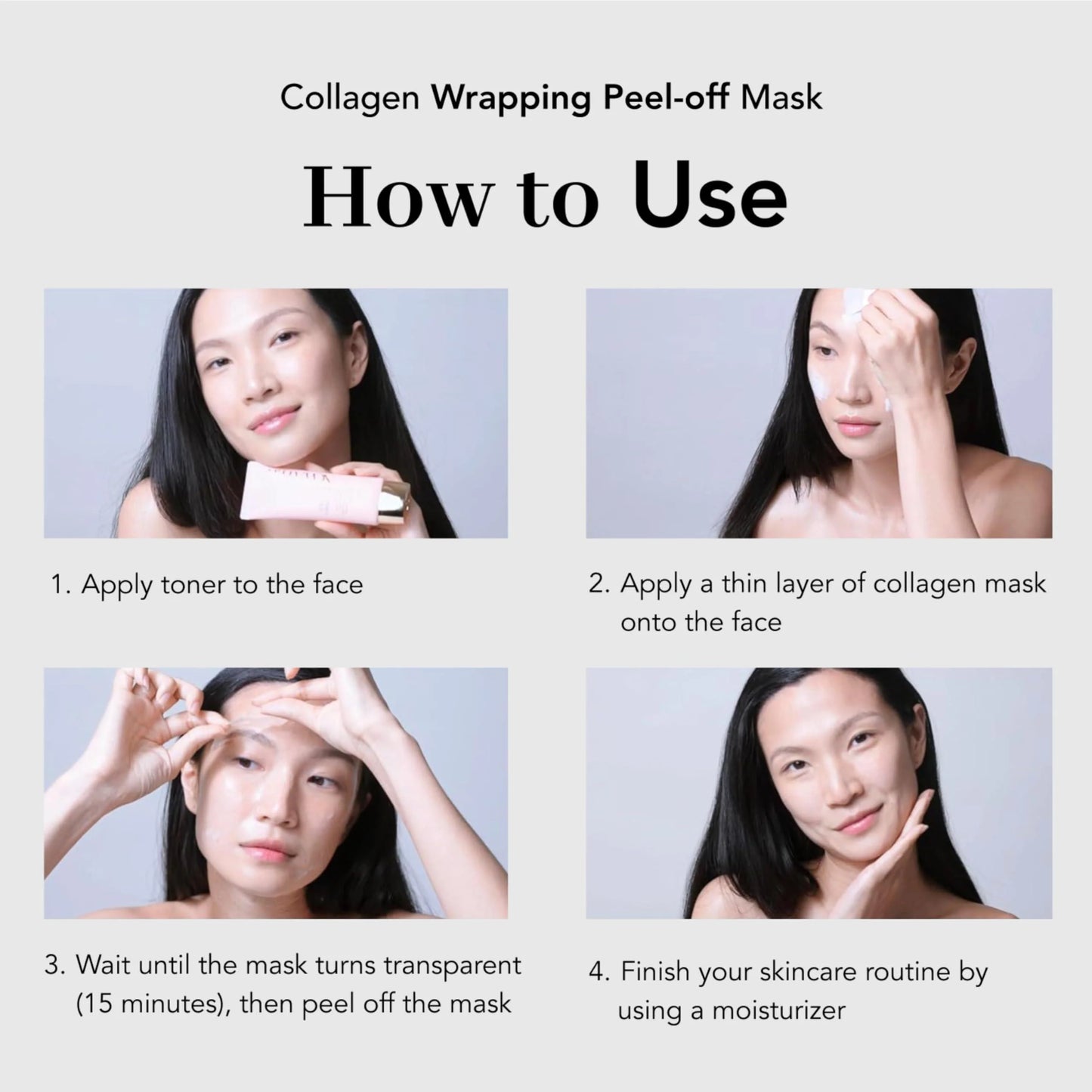 Collagen Wrapping Peel-off Mask

How to Use

1. Apply toner to the face

2. Apply a thin layer of collagen mask onto the face

3. Wait until the mask turns transparent (15 minutes), then peel off the mask

4. Finish your skincare routine by using a moisturizer