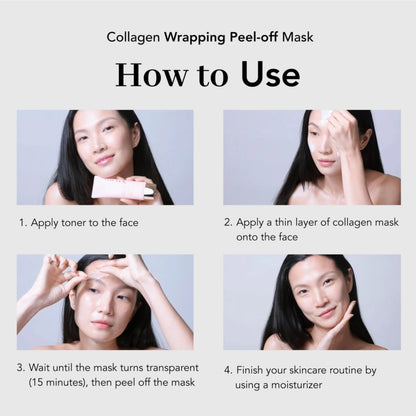 Collagen Wrapping Peel-off Mask

How to Use

1. Apply toner to the face

2. Apply a thin layer of collagen mask onto the face

3. Wait until the mask turns transparent (15 minutes), then peel off the mask

4. Finish your skincare routine by using a moisturizer